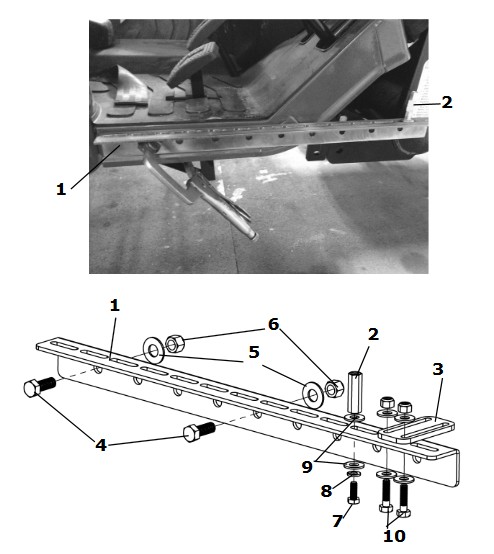 2

1

1

6

2

5

3

4

9

8

7

10